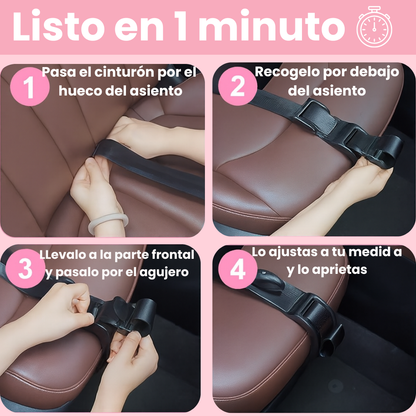 Listo en 1 minuto

1 Pasa el cinturón por el hueco del asiento

2 Recogelo por debajo del asiento

3 LLevalo a la parte frontal y pasalo por el agujero

4 Lo ajustas a tu medid a y lo aprietas