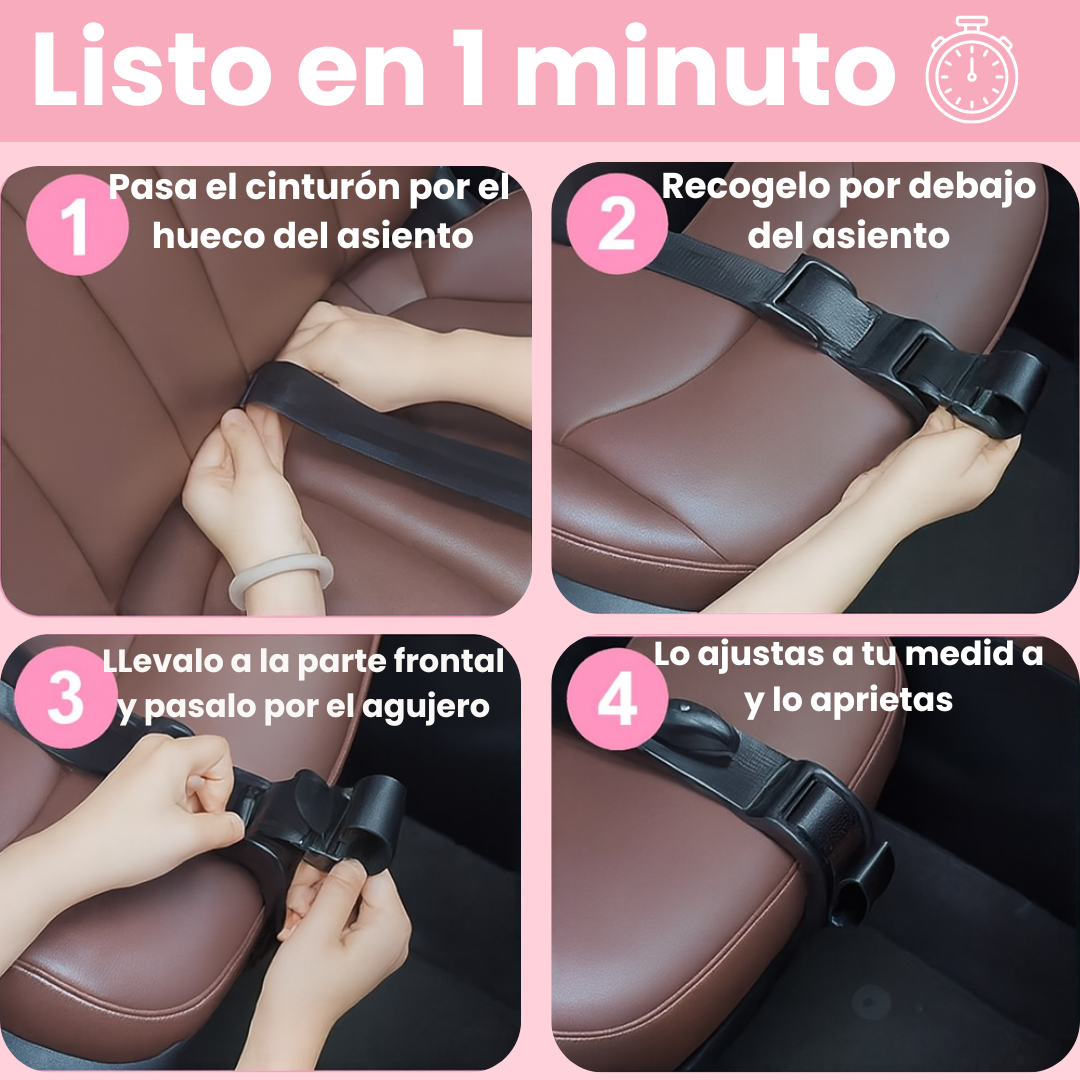 Listo en 1 minuto

1 Pasa el cinturón por el hueco del asiento

2 Recogelo por debajo del asiento

3 LLevalo a la parte frontal y pasalo por el agujero

4 Lo ajustas a tu medid a y lo aprietas